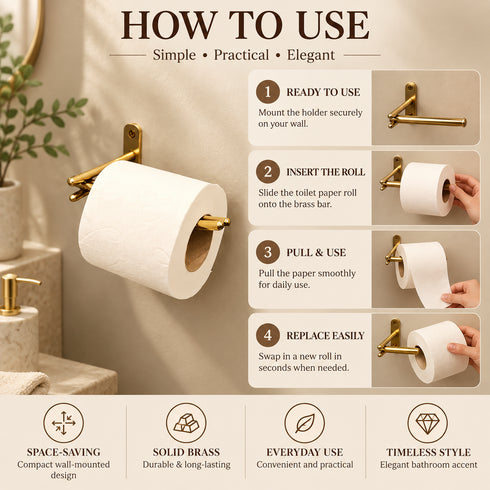 HOW TO USE

Simple • Practical • Elegant

1 READY TO USE
Mount the holder securely on your wall.

2 INSERT THE ROLL
Slide the toilet paper roll onto the brass bar.

3 PULL & USE
Pull the paper smoothly for daily use.

4 REPLACE EASILY
Swap in a new roll in seconds when needed.

SPACE-SAVING
Compact wall-mounted design

SOLID BRASS
Durable & long-lasting

EVERYDAY USE
Convenient and practical

TIMELESS STYLE
Elegant bathroom accent