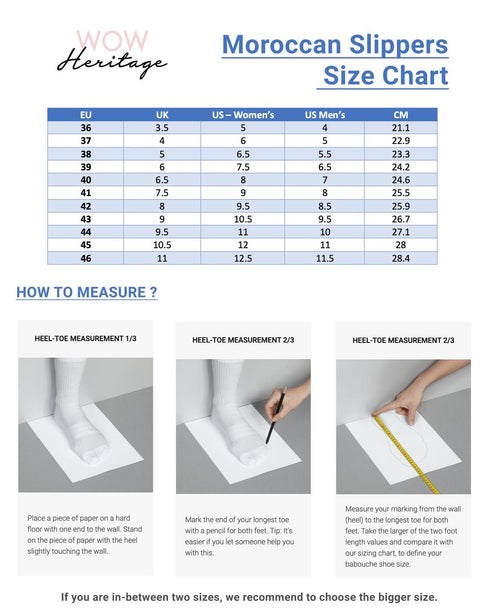 WOW
Heritage

Moroccan Slippers
Size Chart

| EU | UK | US – Women's | US Men's | CM |
|---|---|---|---|---|
| 36 | 3.5 | 5 | 4 | 21.1 |
| 37 | 4 | 6 | 5 | 22.9 |
| 38 | 5 | 6.5 | 5.5 | 23.3 |
| 39 | 6 | 7.5 | 6.5 | 24.2 |
| 40 | 6.5 | 8 | 7 | 24.6 |
| 41 | 7.5 | 9 | 8 | 25.5 |
| 42 | 8 | 9.5 | 8.5 | 25.9 |
| 43 | 9 | 10.5 | 9.5 | 26.7 |
| 44 | 9.5 | 11 | 10 | 27.1 |
| 45 | 10.5 | 12 | 11 | 28 |
| 46 | 11 | 12.5 | 11.5 | 28.4 |

HOW TO MEASURE ?

HEEL-TOE MEASUREMENT 1/3

Place a piece of paper on a hard floor with one end to the wall. Stand on the piece of paper with the heel slightly touching the wall.

HEEL-TOE MEASUREMENT 2/3

Mark the end of your longest toe with a pencil for both feet. Tip: It's easier if you let someone help you with this.

HEEL-TOE MEASUREMENT 2/3

Measure your marking from the wall (heel) to the longest toe for both feet. Take the larger of the two foot length values and compare it with our sizing chart, to define your babouche shoe size.

If you are in-between two sizes, we recommend to choose the bigger size.